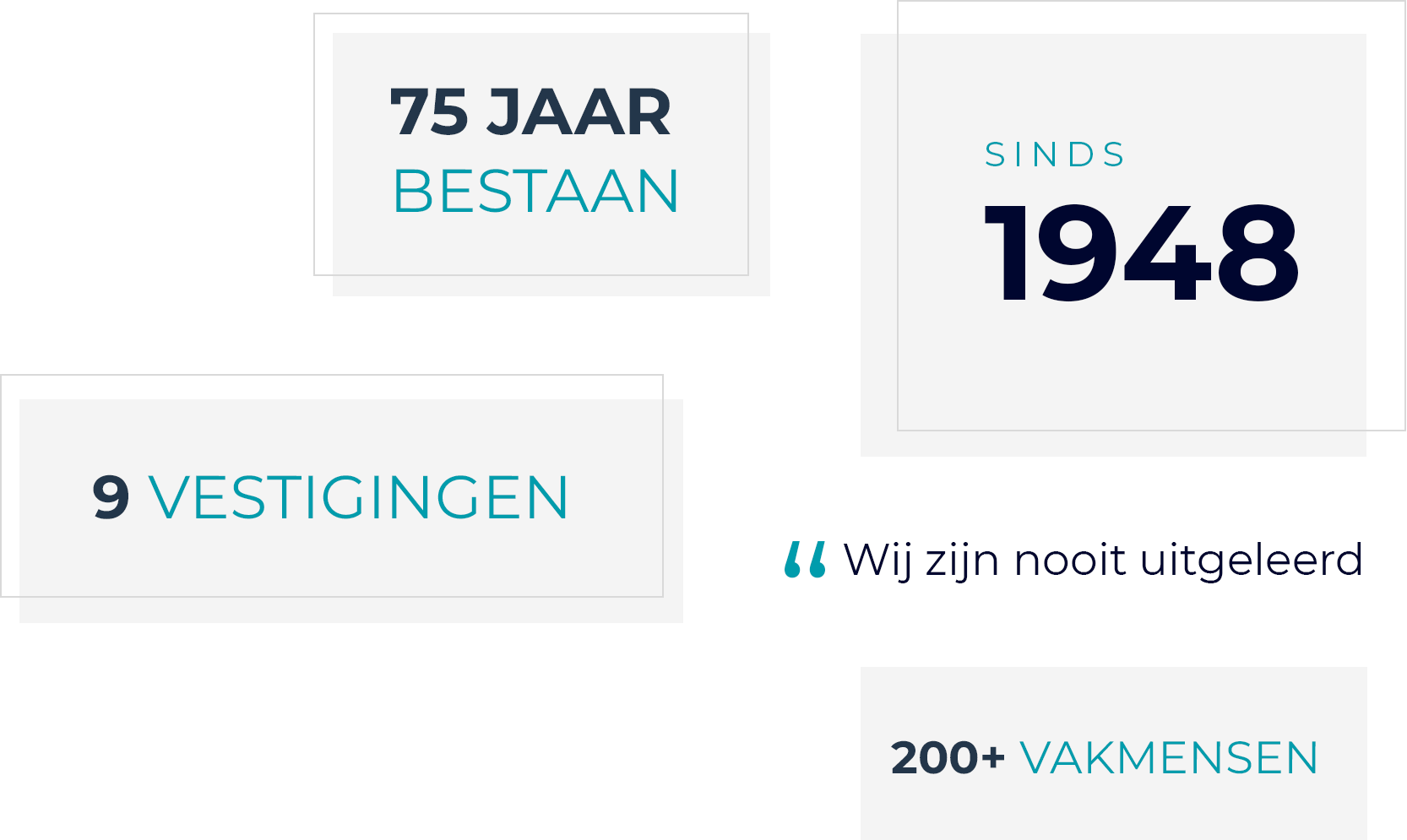 75 JAAR
BESTAAN

SINDS
1948

9 VESTIGINGEN

“ Wij zijn nooit uitgeleerd

200+ VAKMENSEN